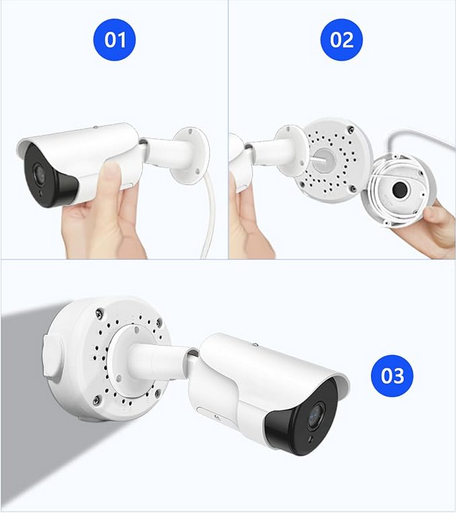 01

02

03